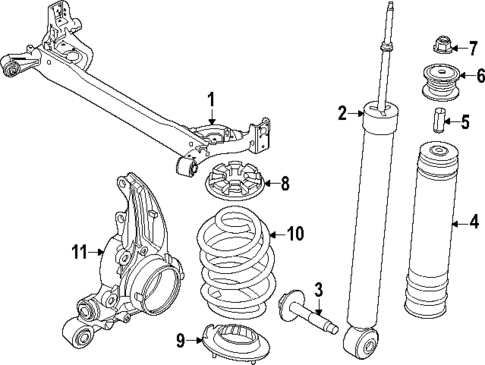 1
2
7
6
5
8
4
10
11
3
9