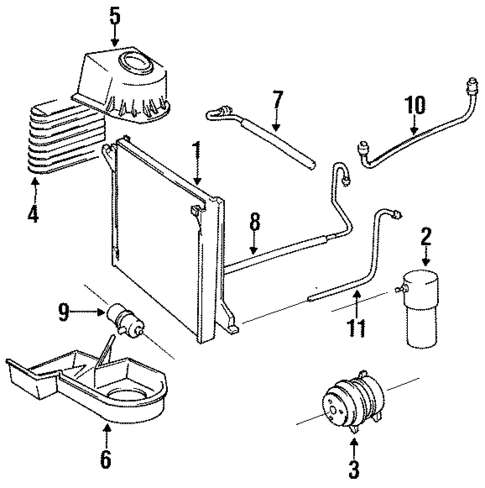 5
7
10
1
4
8
2
9
11
6
3