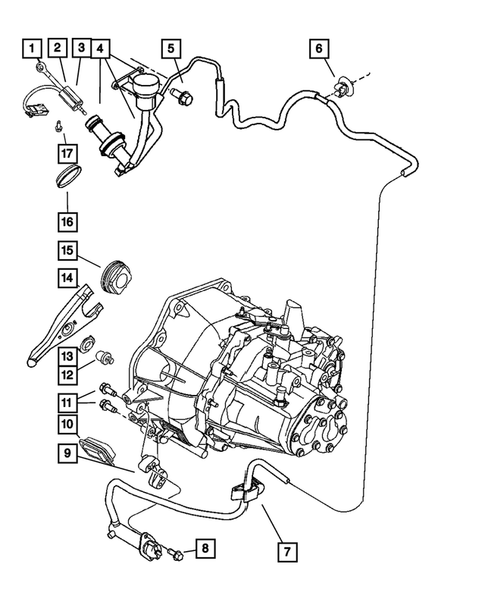 1
2
3
4
5
6
17
16
15
14
13
12
11
10
9
8
7