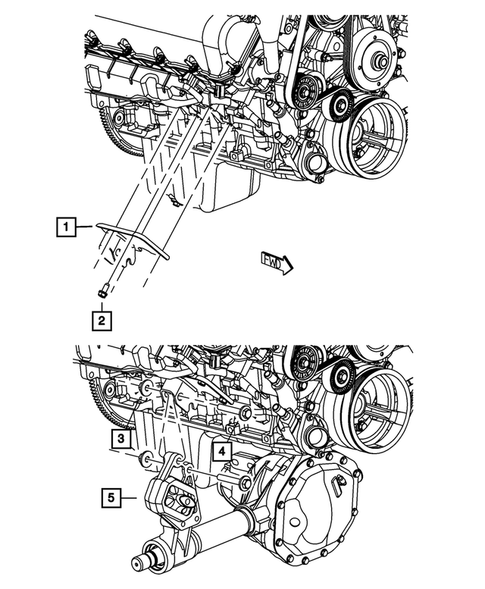 1
FWD
2
3
4
5