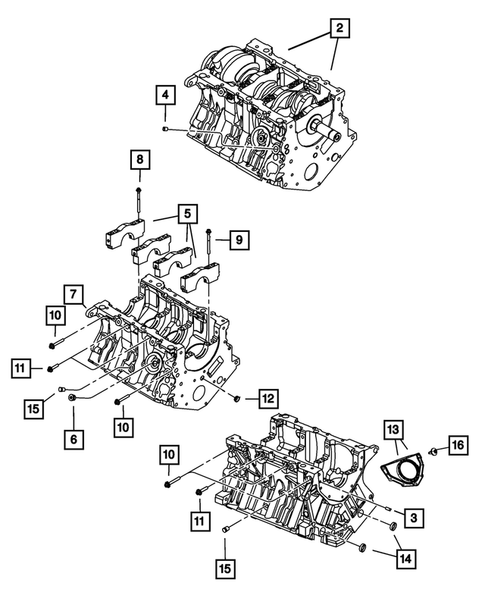 2
4
8
5
9
7
10
11
15
6
10
12
13
16
10
11
3
15
14