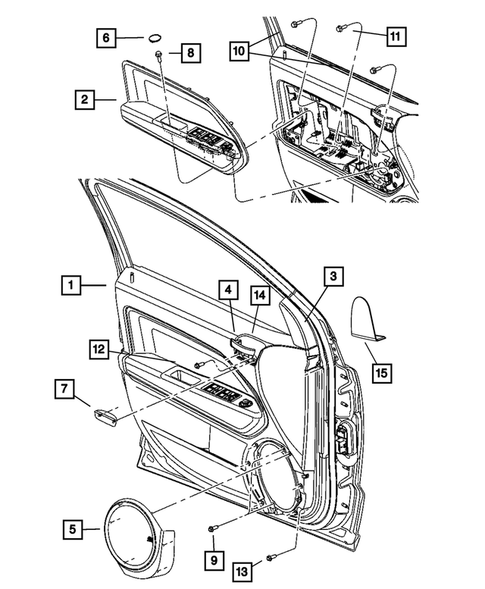 6
8
10
11
2
1
4
14
3
12
15
7
5
9
13