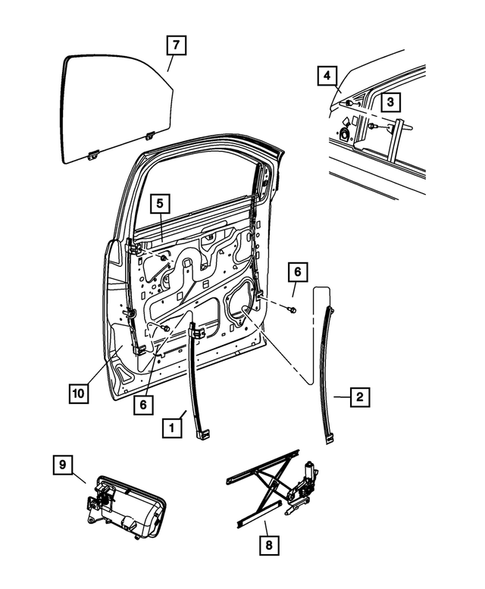 7
4
3
5
6
10
6
1
2
9
8