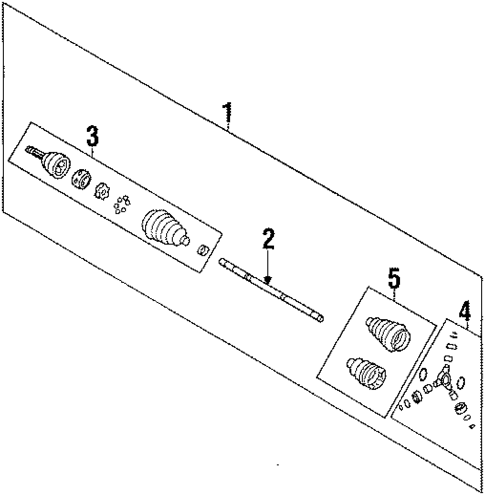 1
3
2
5
4