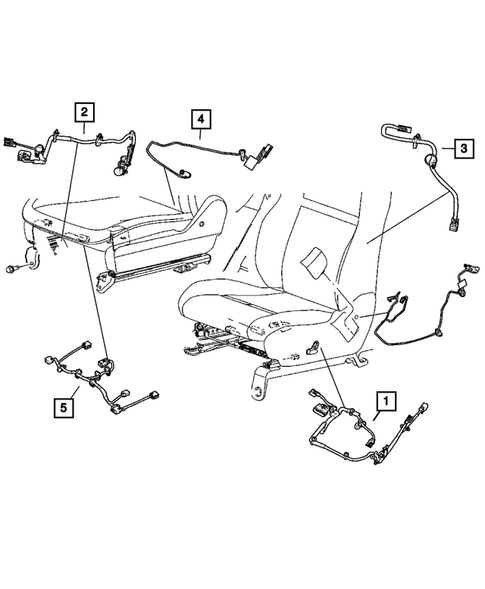 2
4
3
5
1