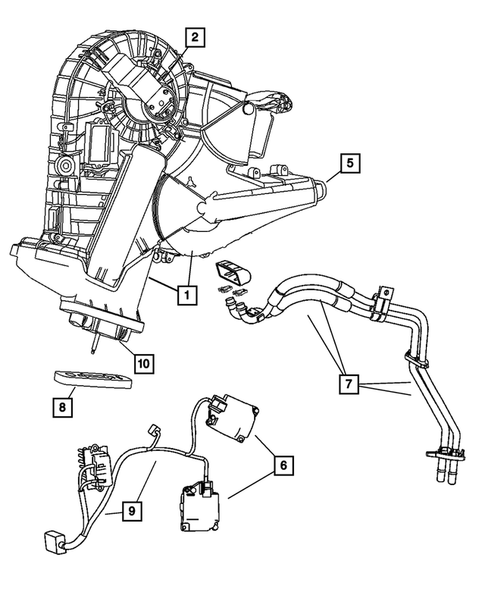 2
5
1
10
7
8
6
9