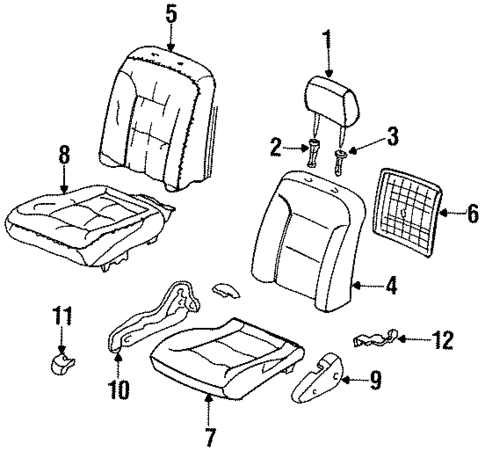 5
1
2
3
8
6
4
11
12
10
9
7