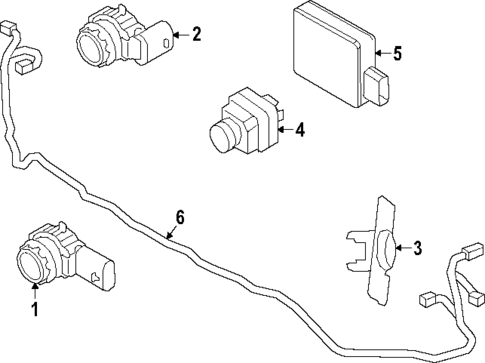 2
5
4
6
3
1