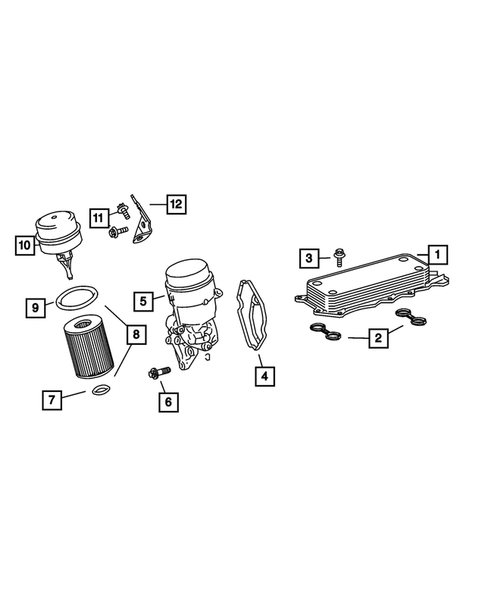 12
11
10
3
1
9
5
8
2
4
7
6