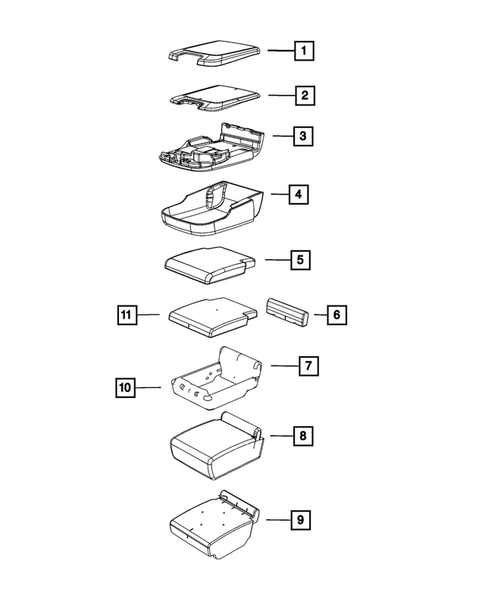 1
2
3
4
5
11
6
7
10
8
9