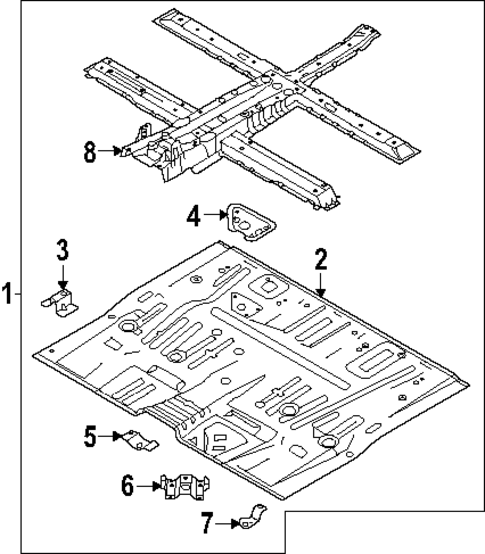 8
4
3
2
1
5
6
7