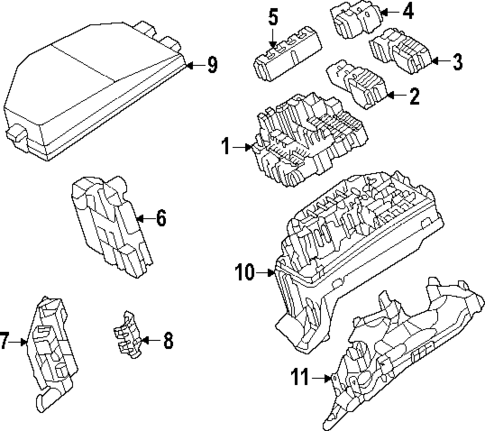 5
4
9
3
2
1
6
10
7
8
11