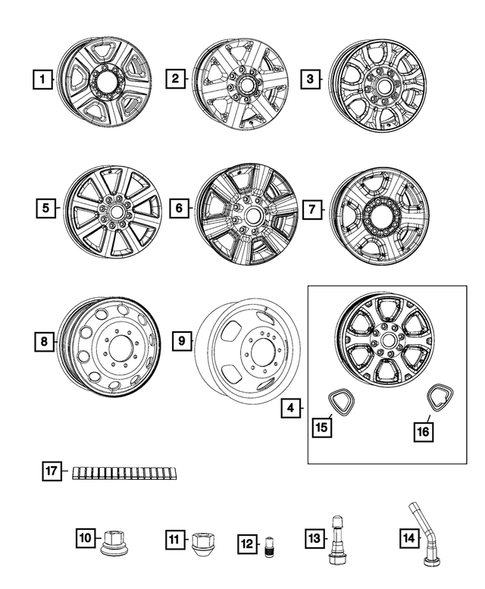 1
2
3
5
6
7
8
9
4
15
16
17
10
11
12
13
14