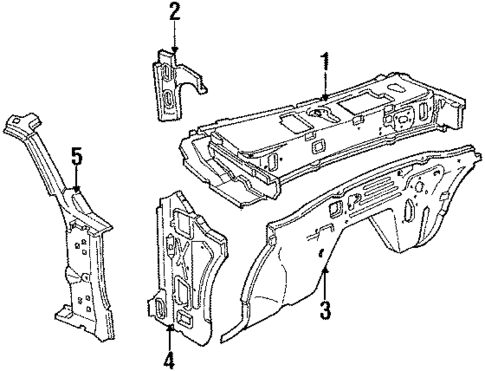 2
1
5
3
4