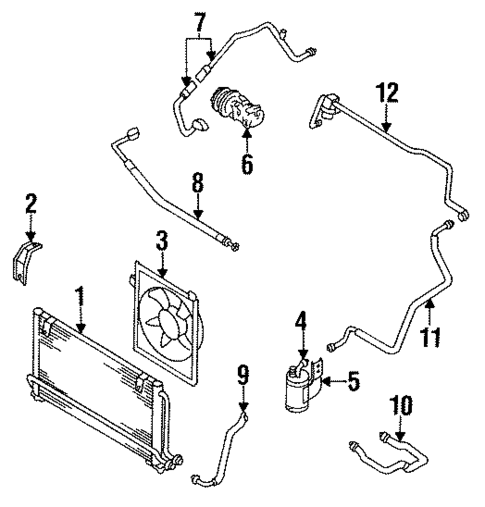 7
12
6
8
2
3
1
4
11
9
5
10