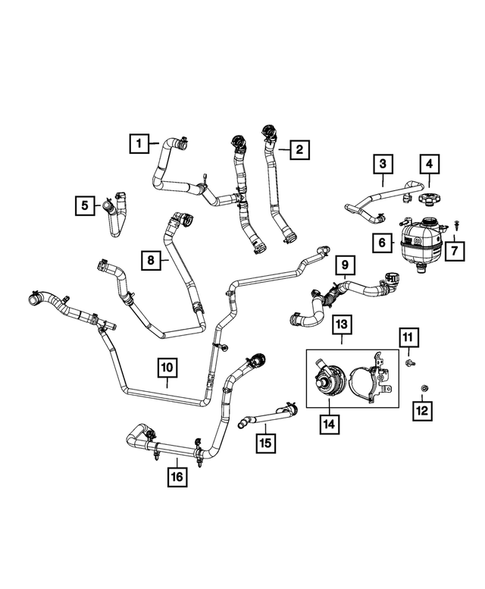 1
2
3
4
5
6
7
8
9
10
11
12
13
14
15
16