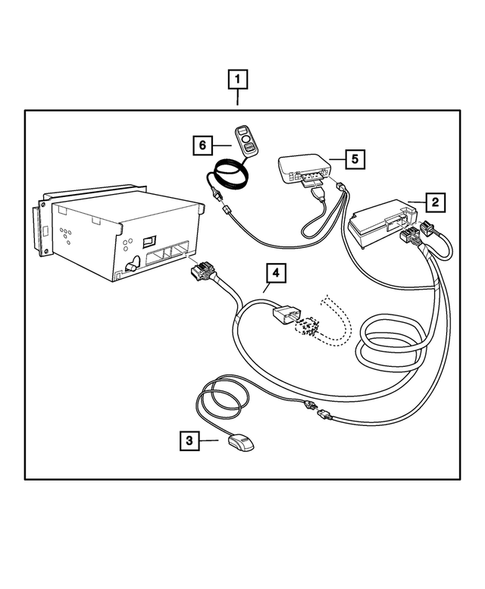 1
6
5
2
4
3