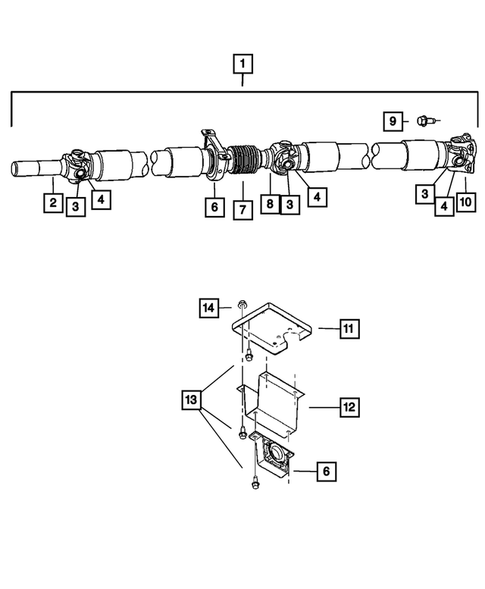 1
9
2
3
4
6
7
8
3
4
3
4
10
14
11
13
12
6