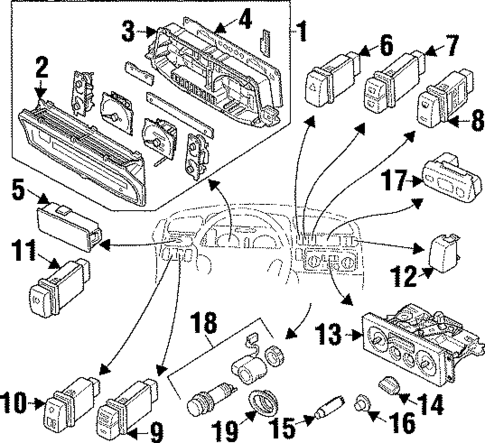 3
4
1
2
6
7
8
17
5
11
12
18
13
10
9
19
15
16
14