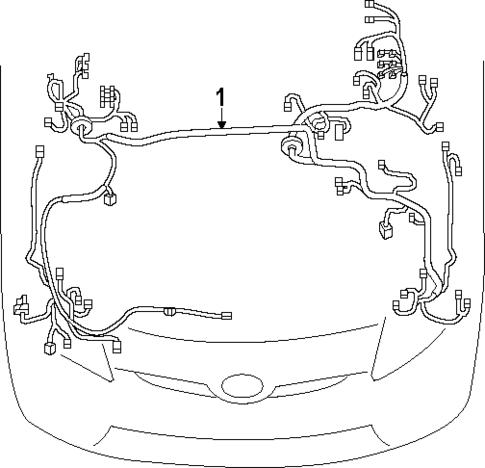 1