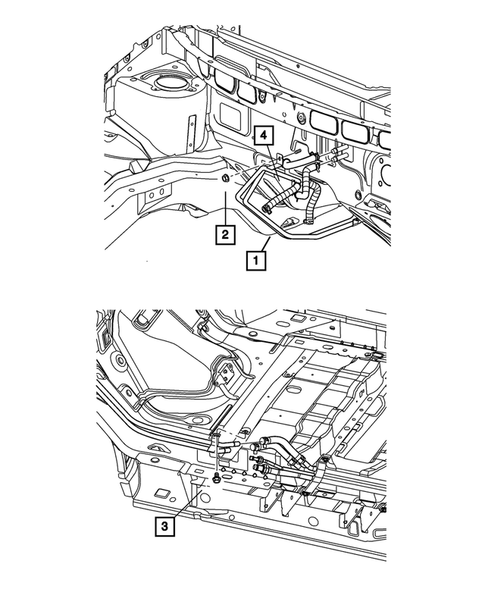 4
2
1
3