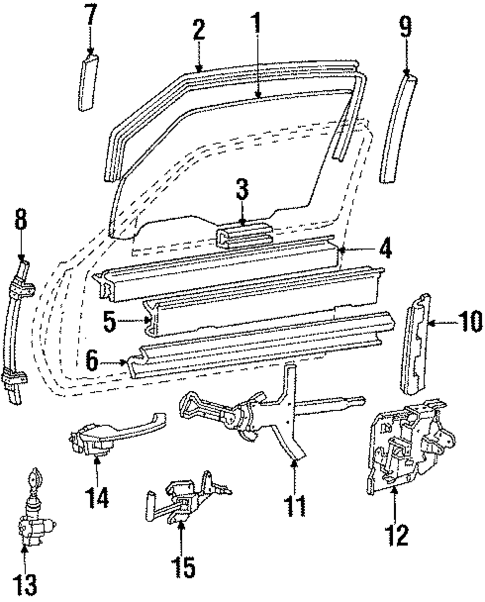 7
2
1
9
3
8
4
5
10
6
14
11
12
15
13