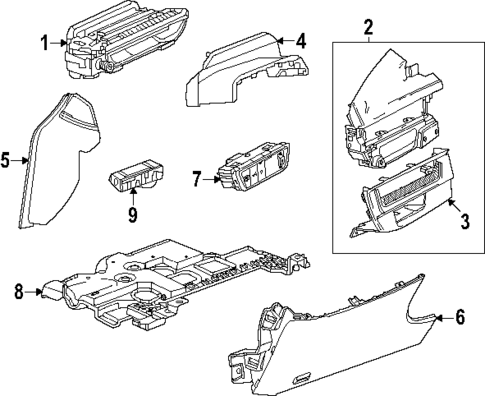 1
4
2
5
9
7
3
8
6