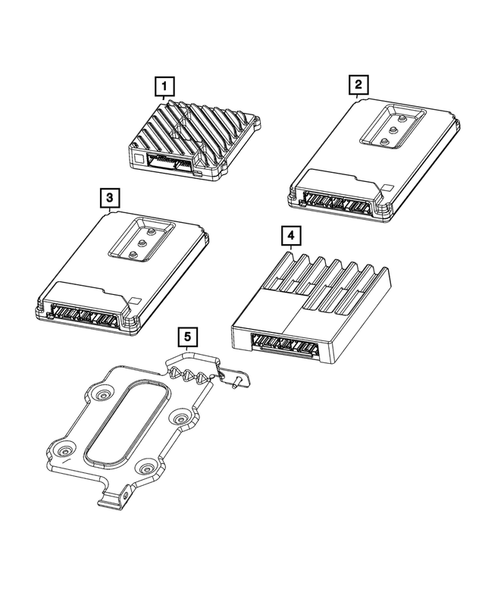 1
2
3
4
5