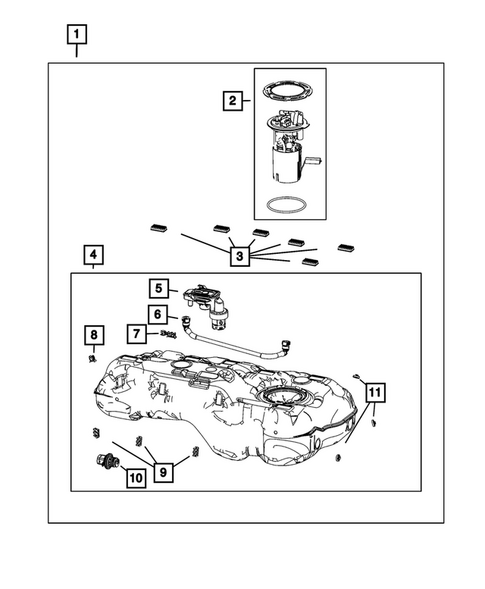 1
2
3
4
5
6
7
8
11
9
10