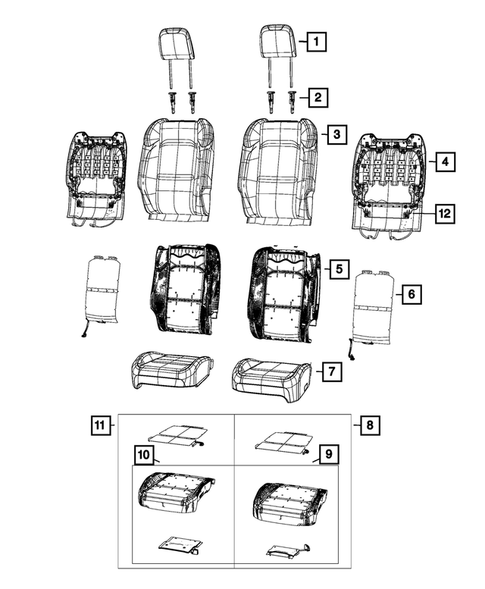 1
2
3
4
12
5
6
7
11
8
10
9