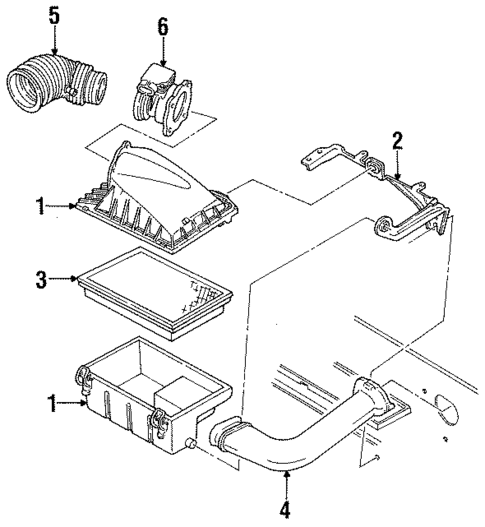 5
6
2
1
3
1
4