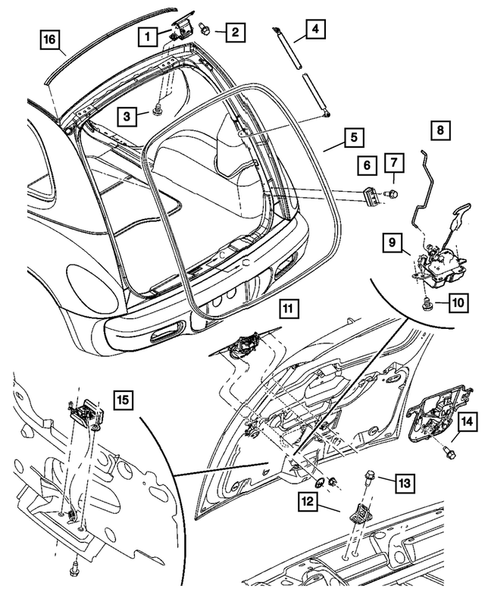 16
1
2
4
3
5
8
6
7
9
10
11
15
14
13
12