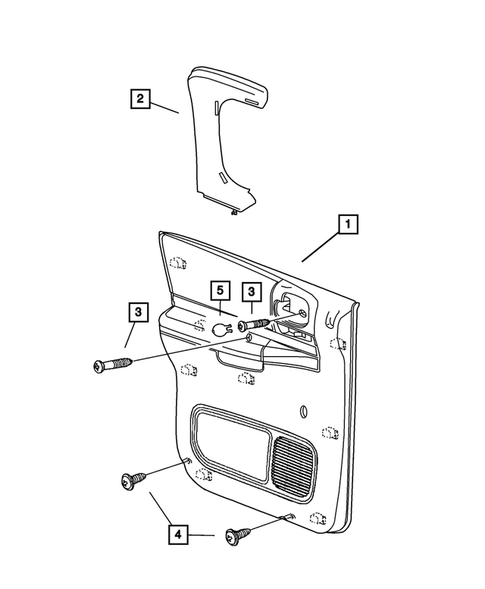 2

1

5

3

3

4