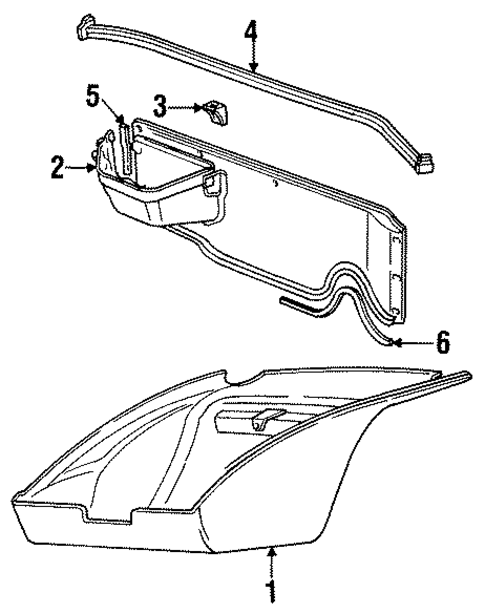 4
5
3
2
6
1