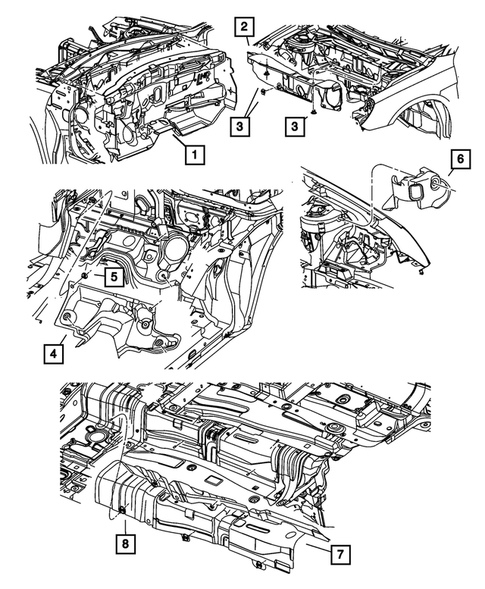 2
3
3
1
6
5
4
8
7