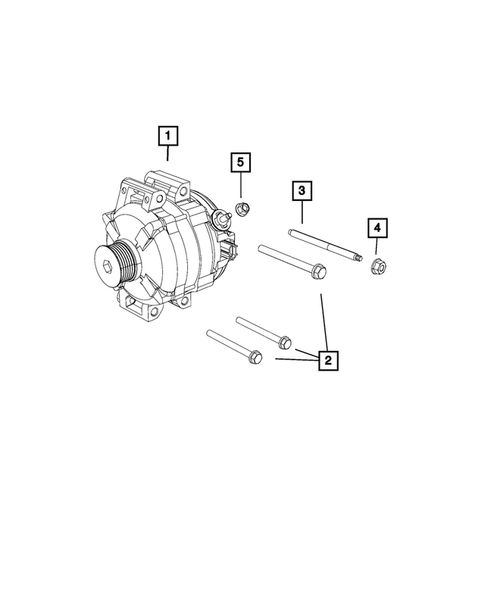 1
5
3
4
2