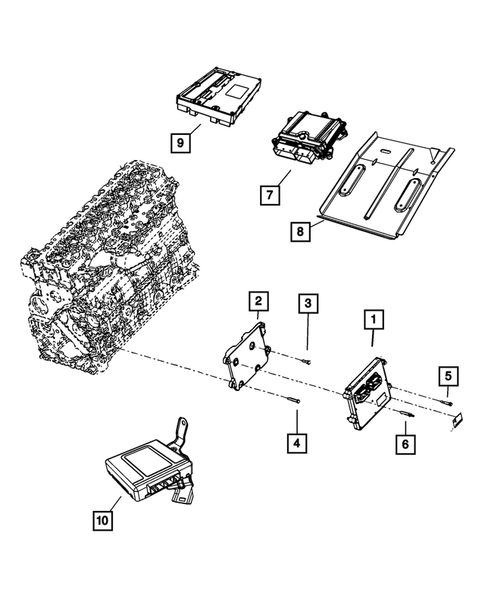 9

7

8

2

3

1

5

4

6

10