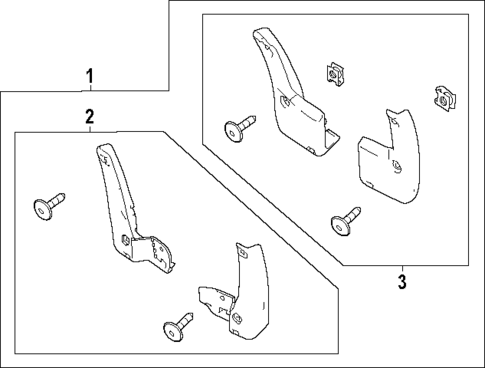 1
2
3