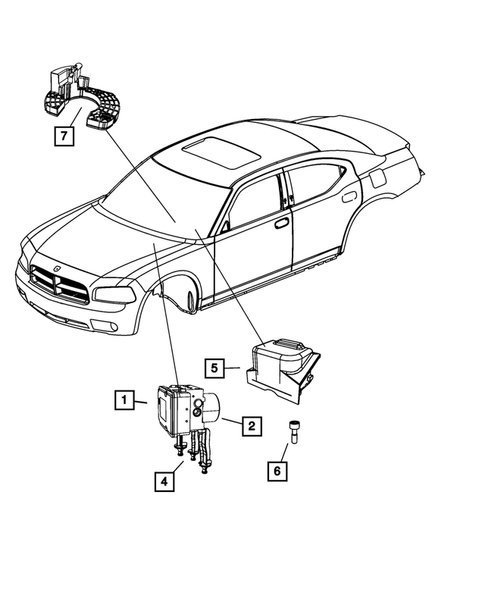 7

5

1

2

4

6