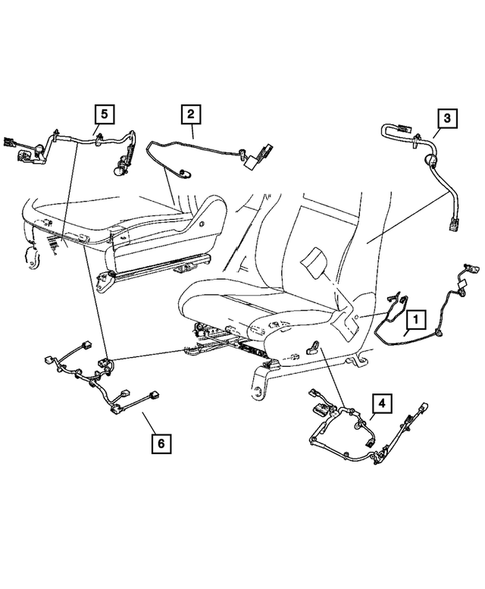 5
2
3
1
4
6