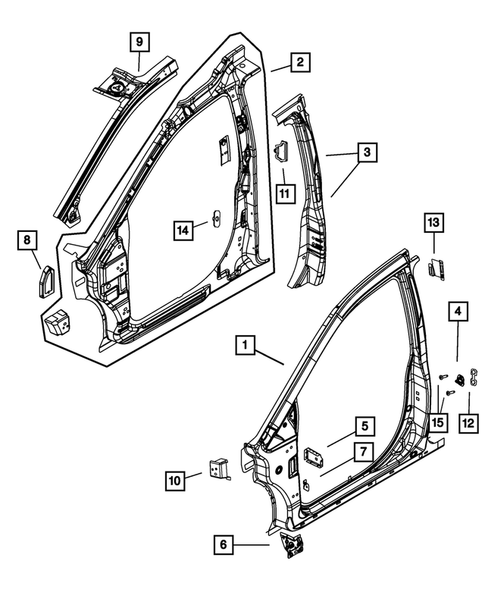 9
2
3
11
14
8
13
4
1
15
12
5
7
10
6