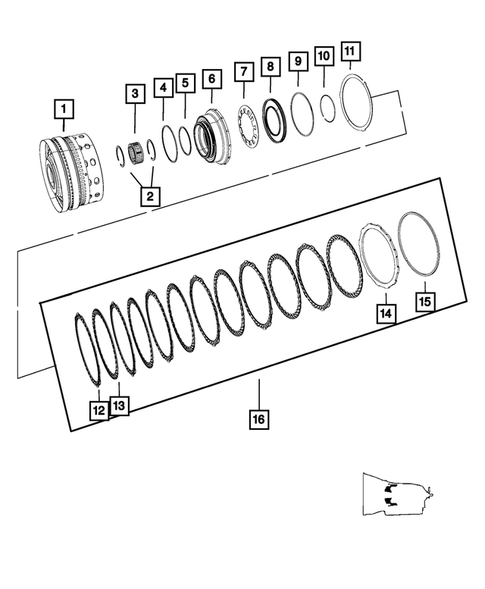 1
3
4
5
6
7
8
9
10
11
2
14
15
12
13
16