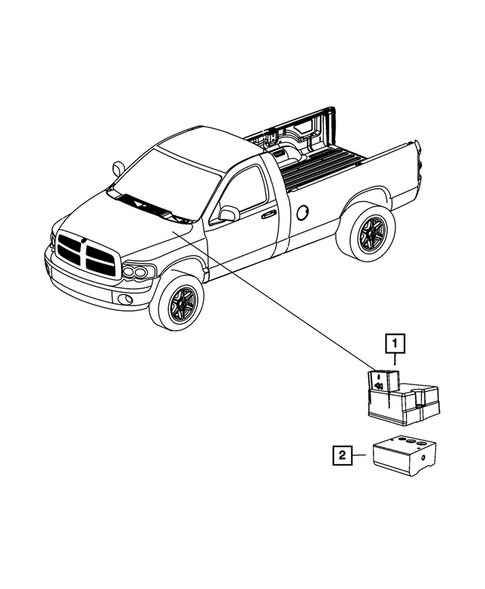 1

2