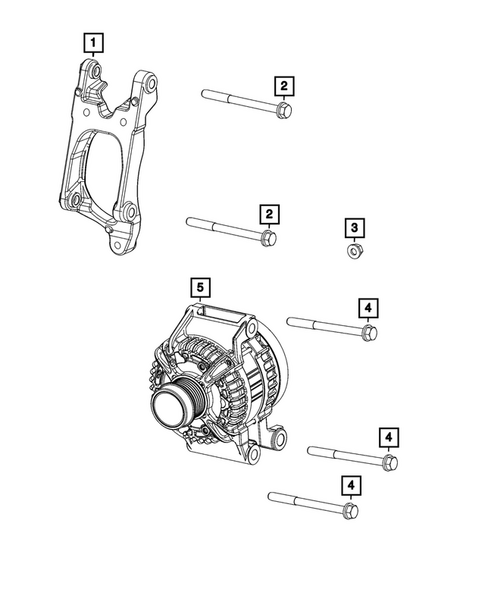 1
2
2
3
5
4
4
4