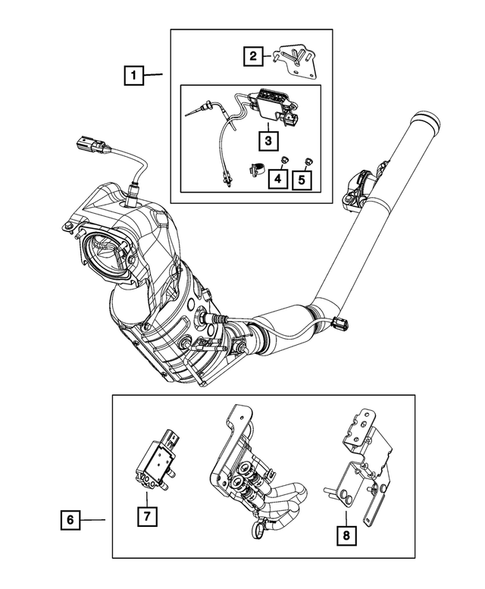 1
2
3
4
5
6
7
8