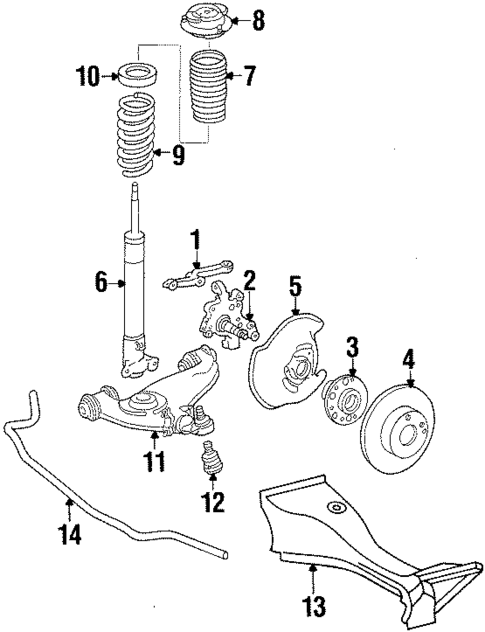 8
10
7
9
1
6
2
5
3
4
11
12
14
13