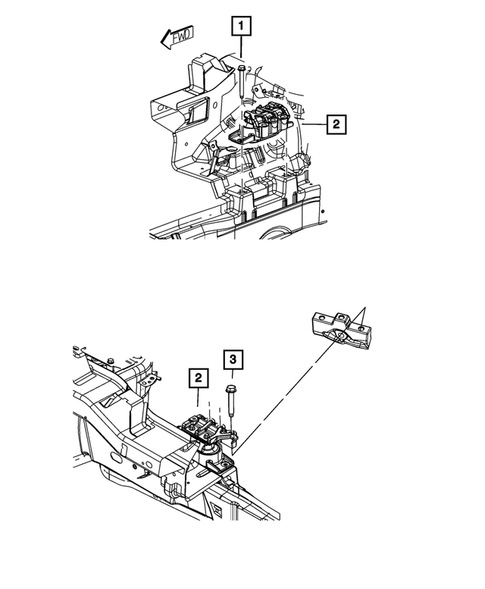 FWD
1
2
3
2