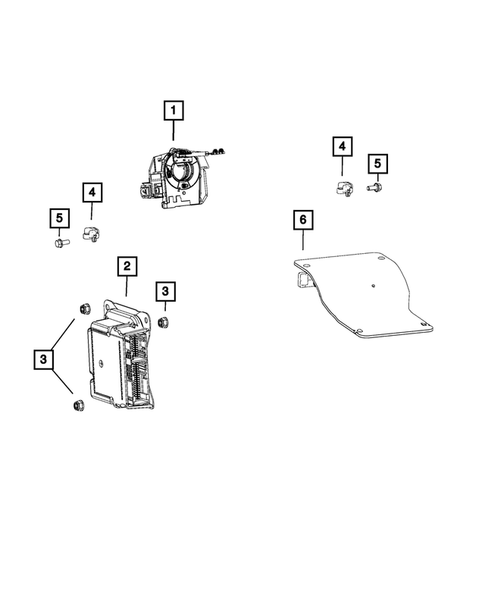 1
4
5
4
5
6
2
3
3