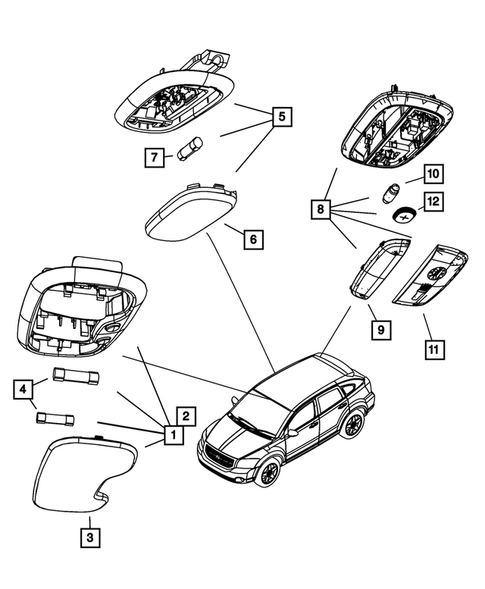 5
7
10
8
12
6
9
11
4
2
1
3