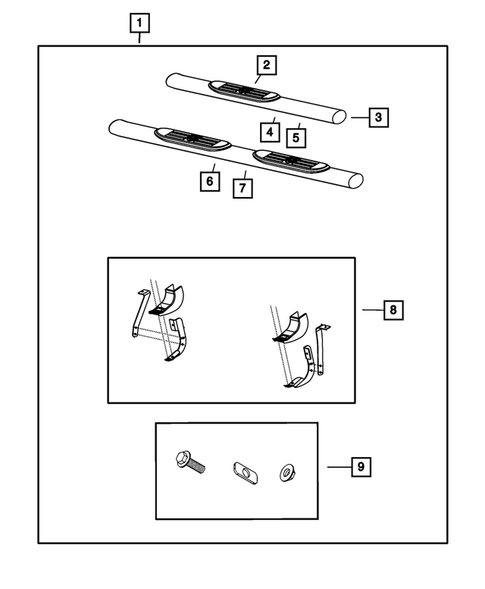 1
2
3
4
5
6
7
8
9